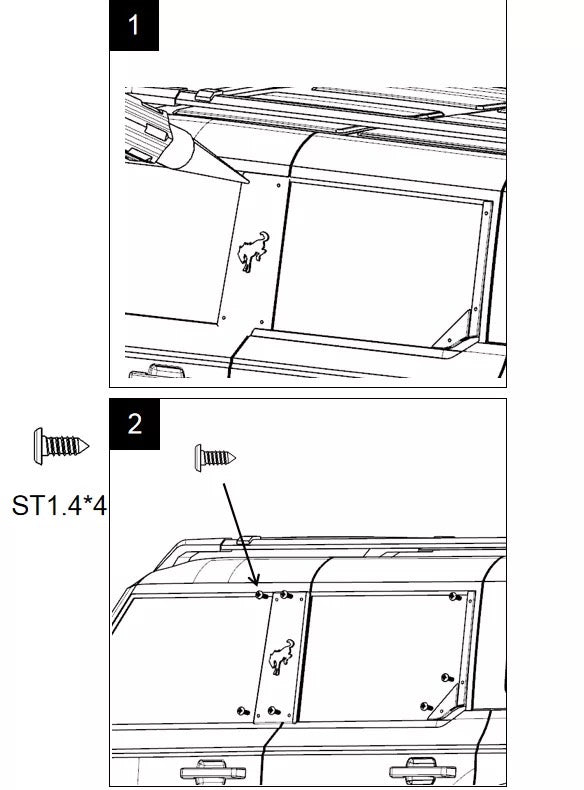 1

2

ST1.4*4