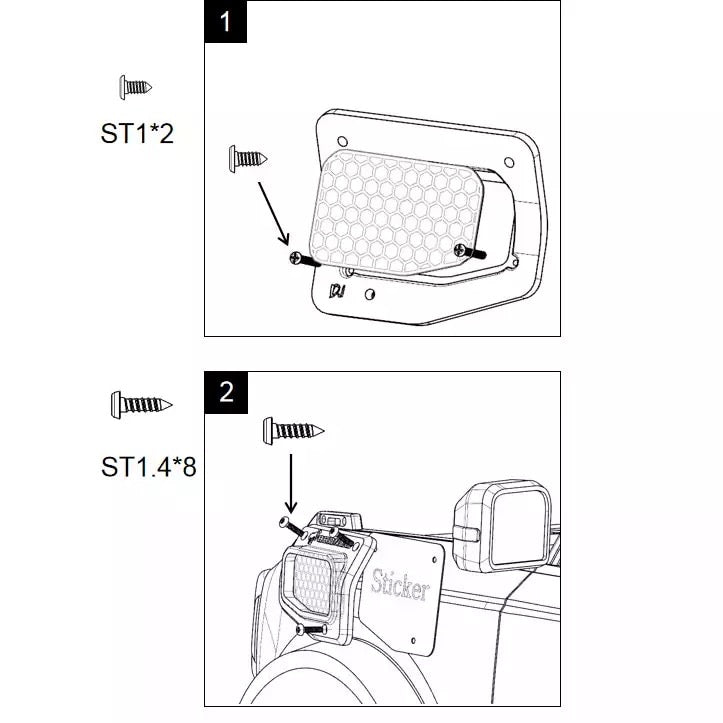 ST1*2

1

ST1.4*8

2

Sticker