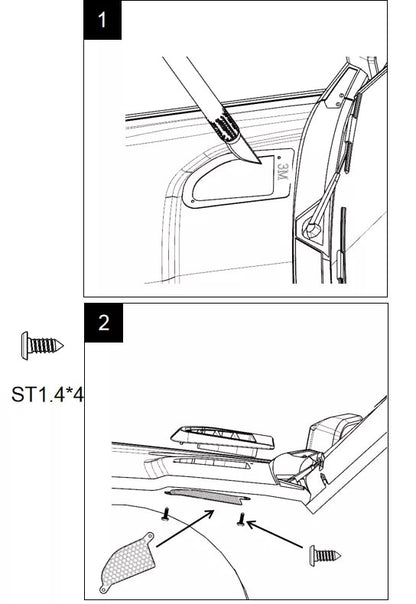 1

3M

2

ST1.4*4