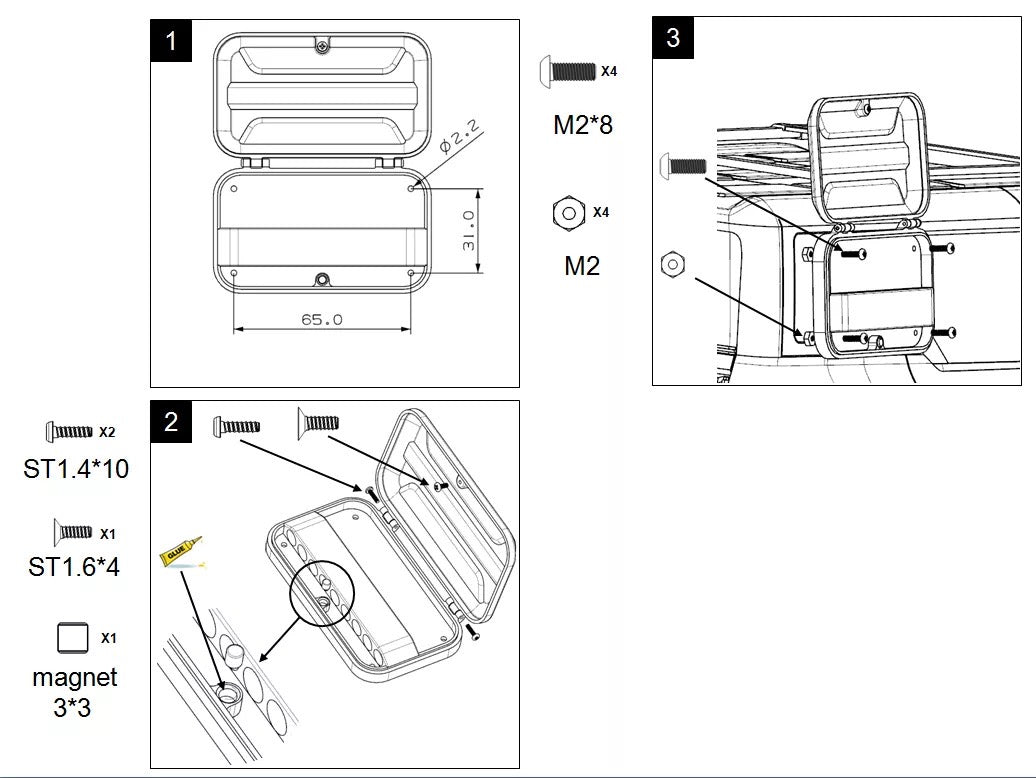 1

Φ2.2

31.0

65.0

X4
M2*8

X4
M2

3

X2
ST1.4*10

X1
ST1.6*4

X1
magnet
3*3

2

GLUE