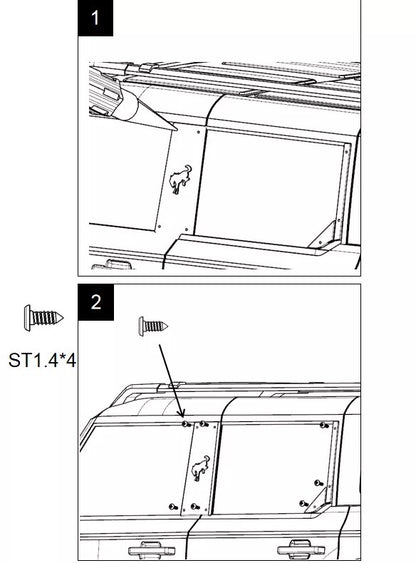 1

2

ST1.4*4