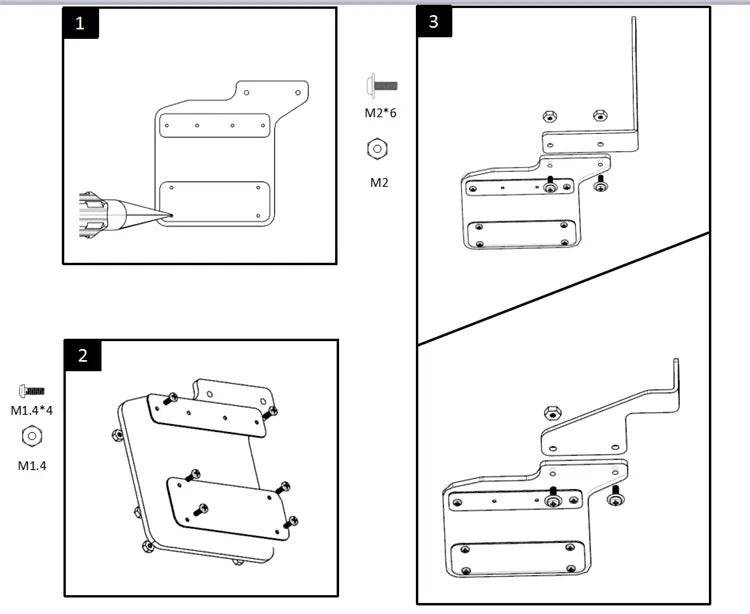 1

M2*6

M2

3

2

M1.4*4

M1.4