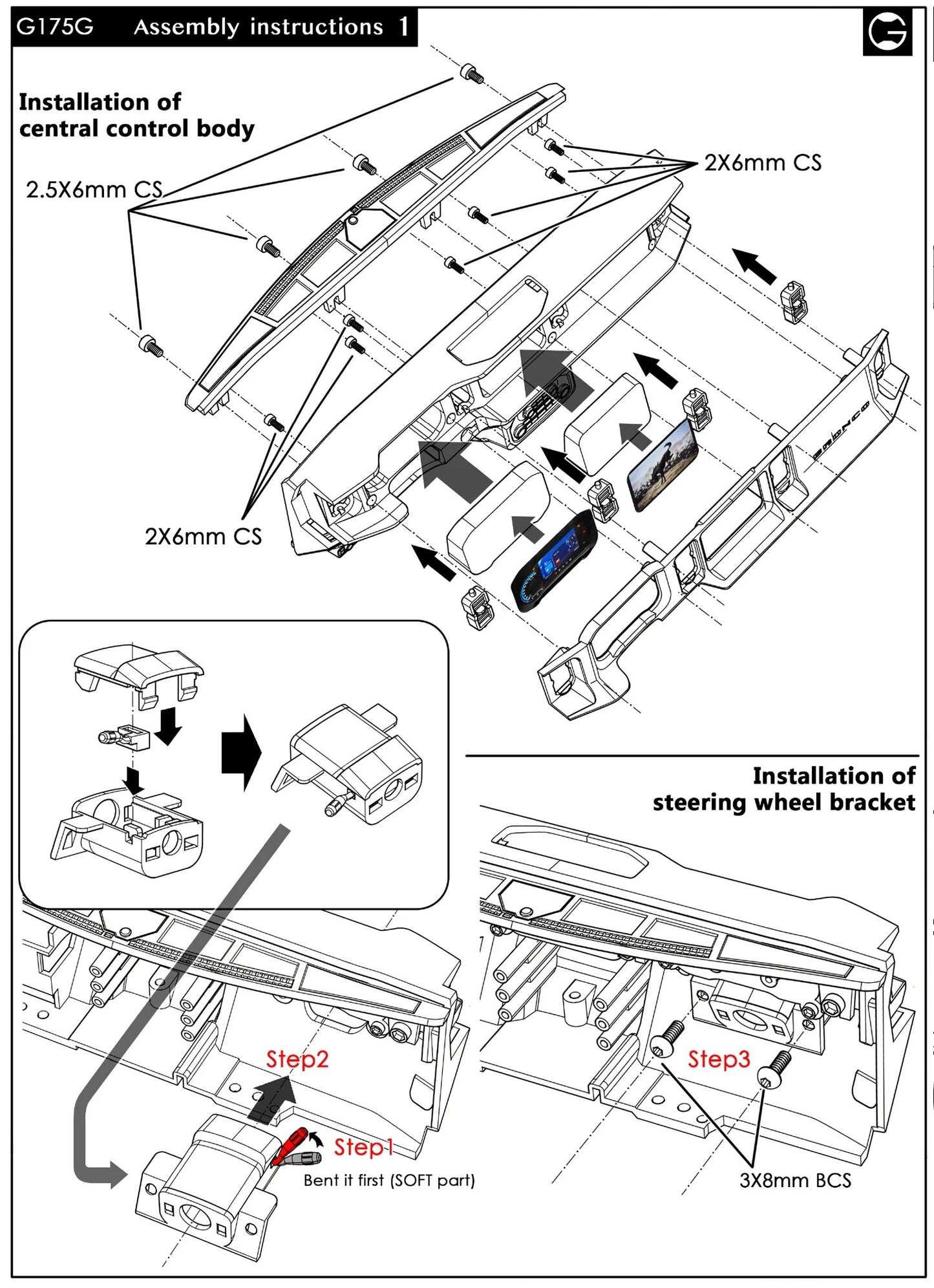 G175G Assembly instructions 1

Installation of central control body

2.5X6mm CS

2X6mm CS

2X6mm CS

BRONCO

Installation of steering wheel bracket

Step2

Step1

Bent it first (SOFT part)

Step3

3X8mm BCS