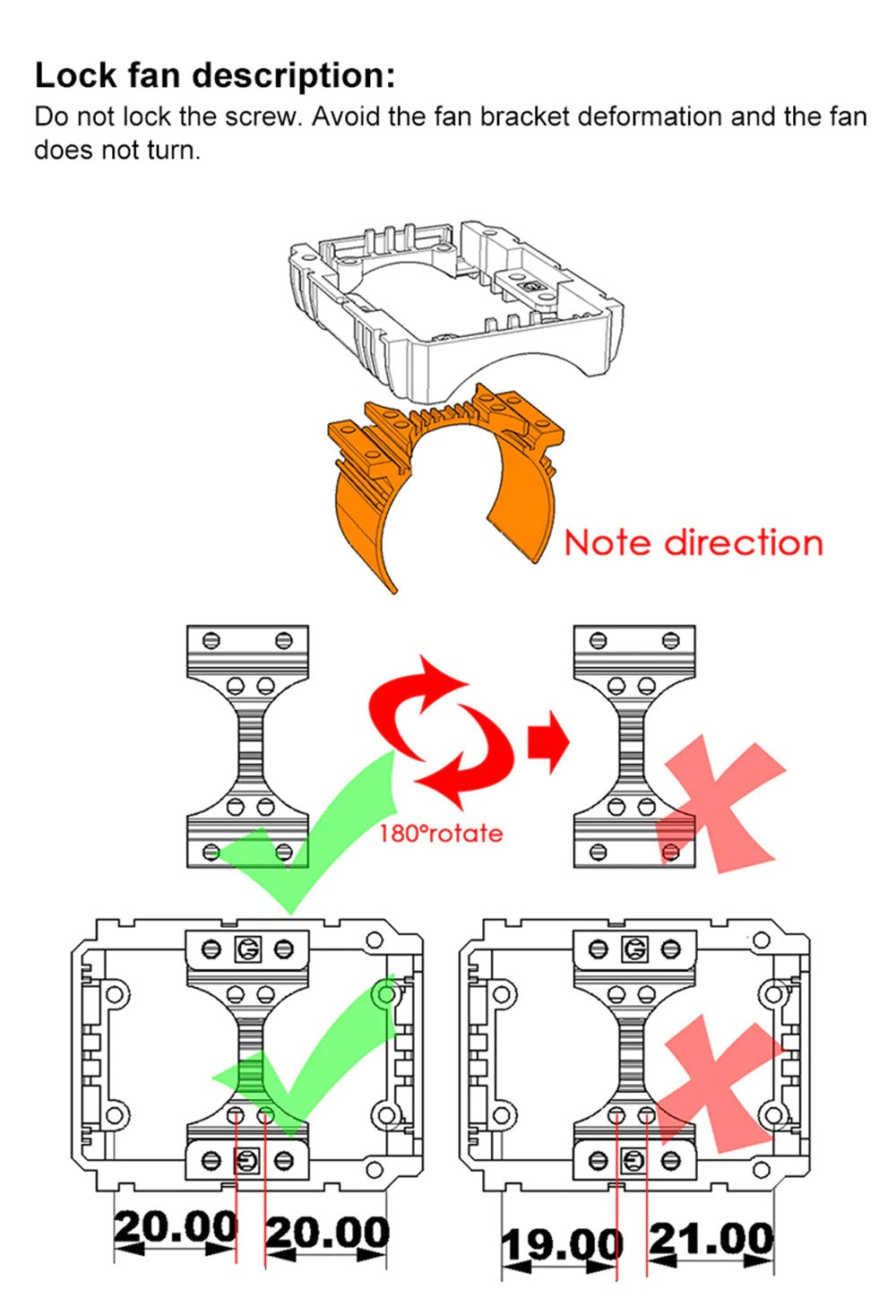 Lock fan description:
Do not lock the screw. Avoid the fan bracket deformation and the fan does not turn.

Note direction

180°rotate

20.00 20.00

19.00 21.00